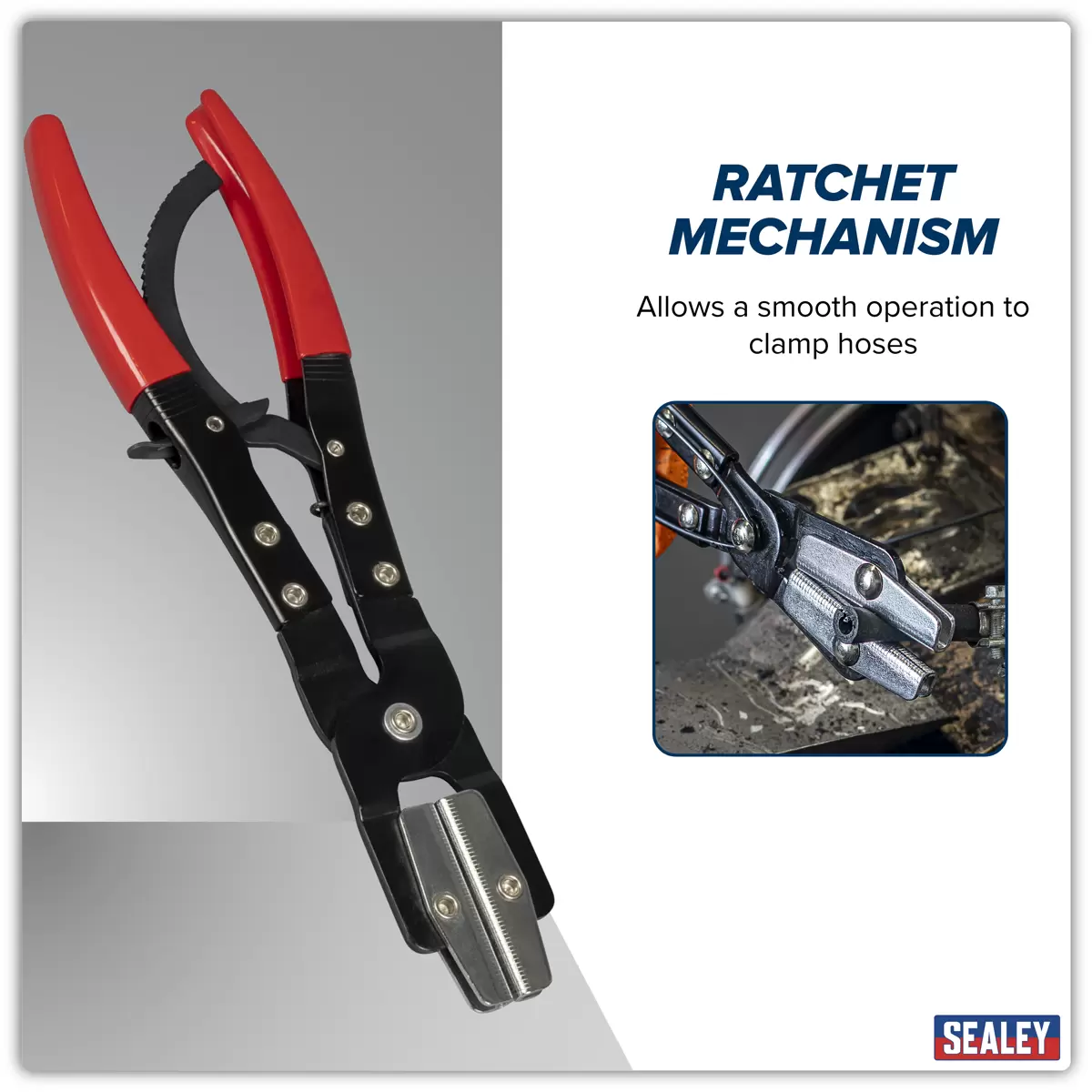 RATCHET MECHANISM

Allows a smooth operation to clamp hoses

SEALEY